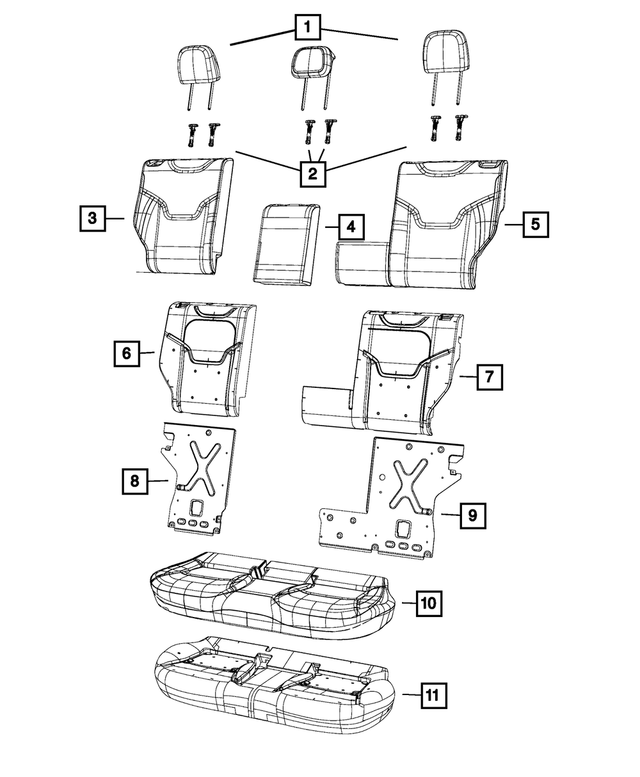 1
2
3
4
5
6
7
8
9
10
11