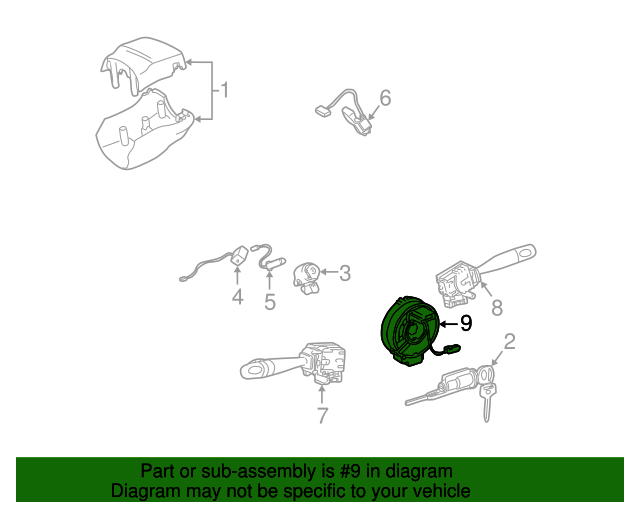 1
6
4
5
3
8
9
2
7

Part or sub-assembly is #9 in diagram
Diagram may not be specific to your vehicle