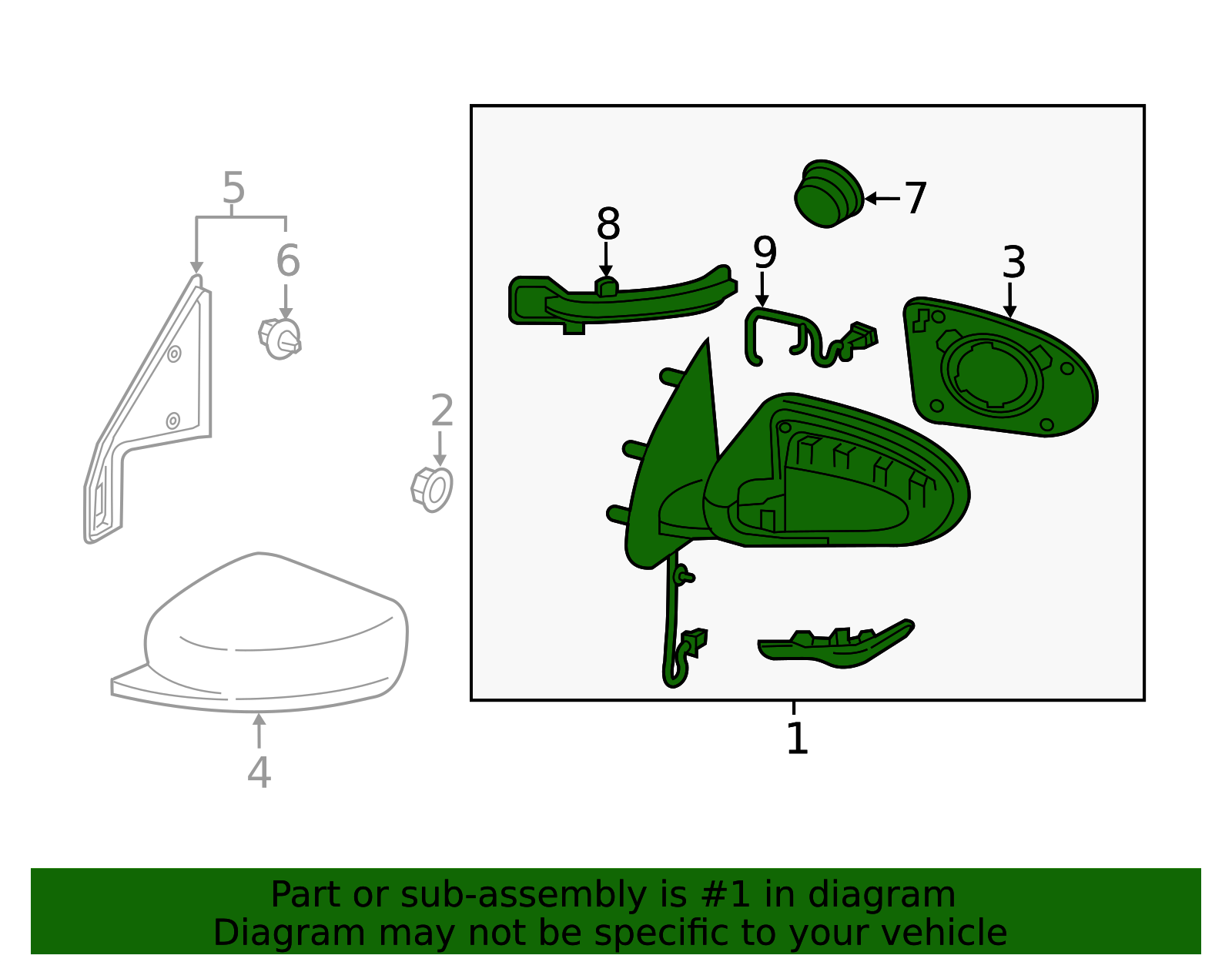 5
6
2
4
8
7
9
3
1

Part or sub-assembly is #1 in diagram
Diagram may not be specific to your vehicle