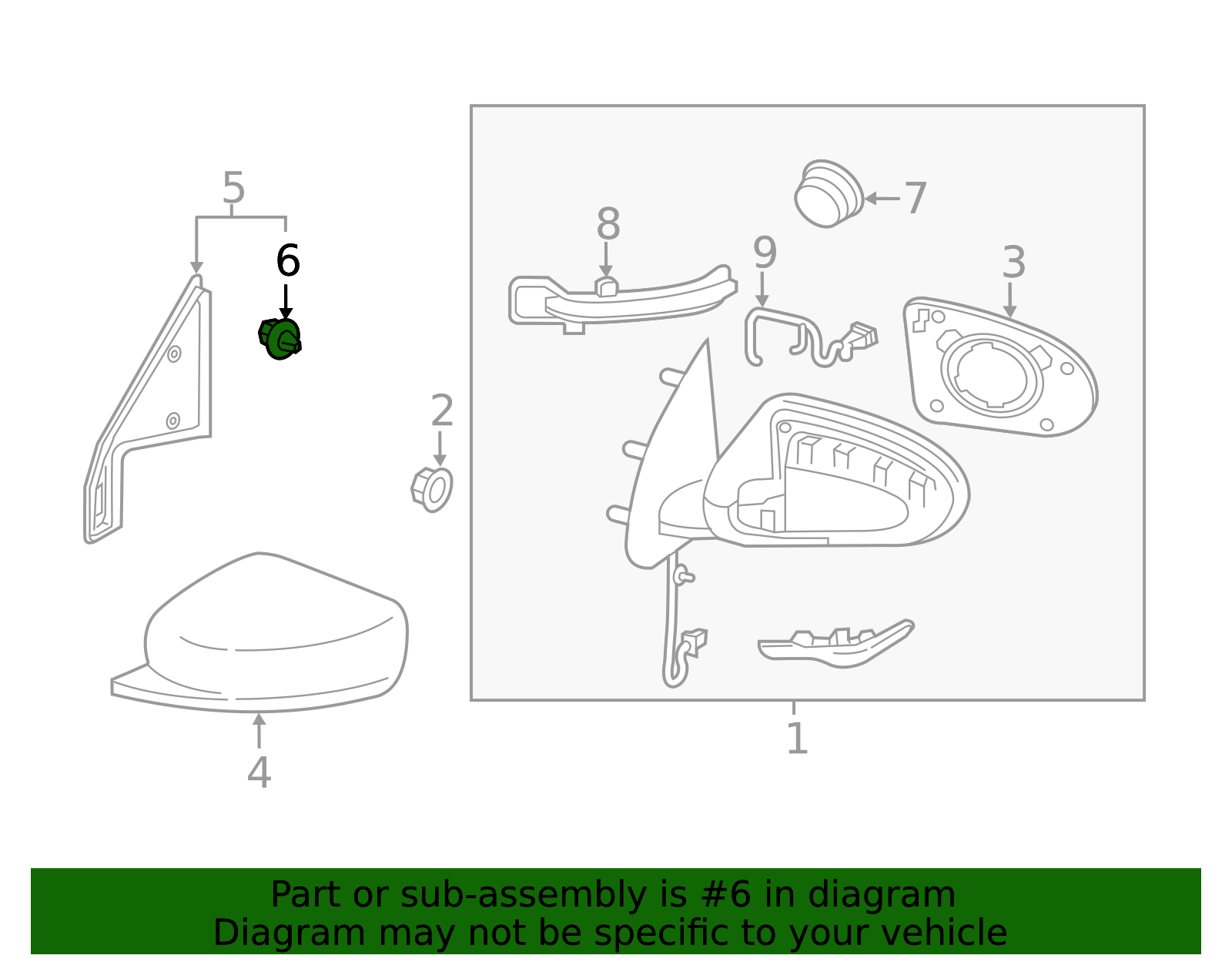 5
6
8
7
9
3
2
4
1

Part or sub-assembly is #6 in diagram
Diagram may not be specific to your vehicle