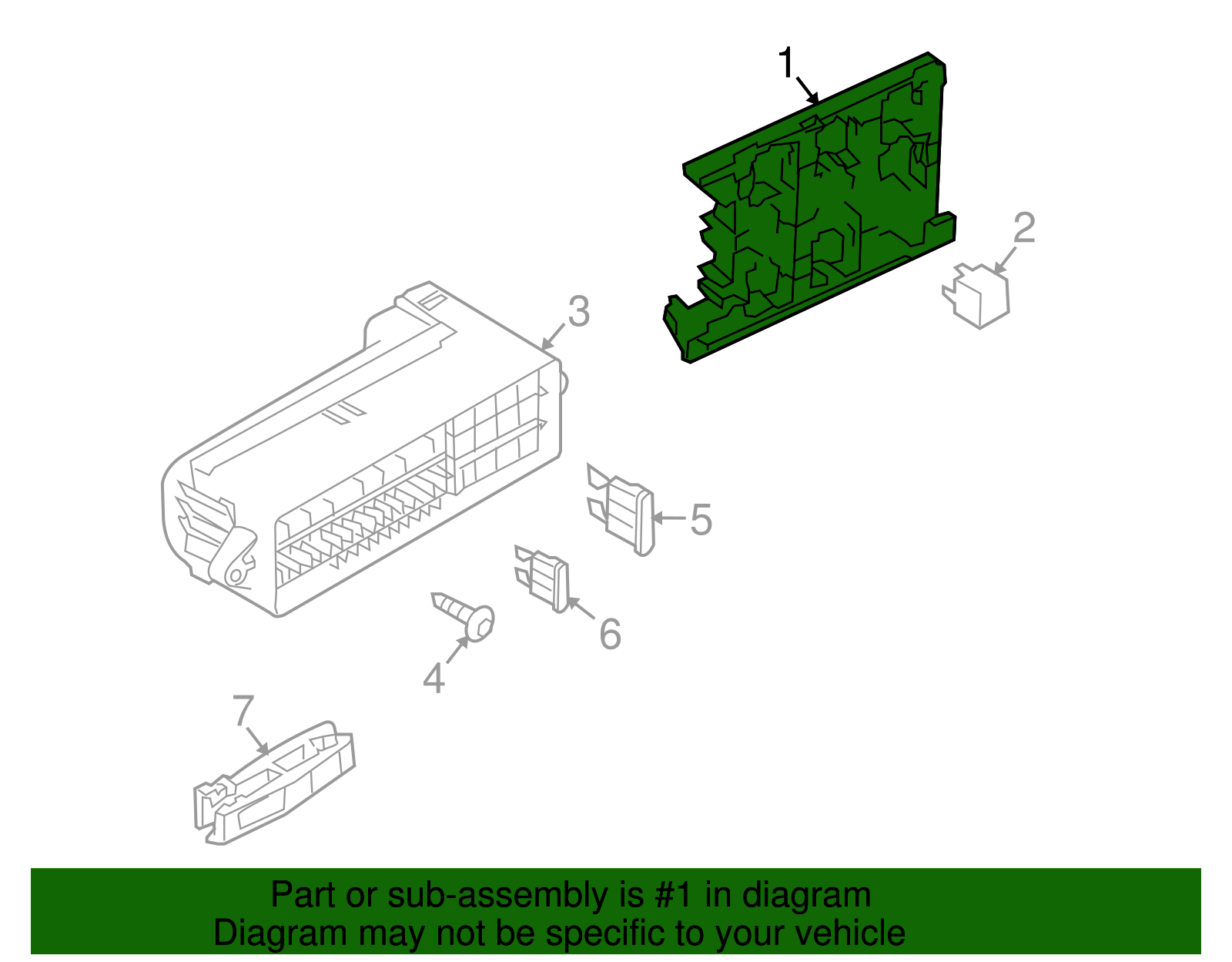 1
2
3
5
6
4
7

Part or sub-assembly is #1 in diagram
Diagram may not be specific to your vehicle