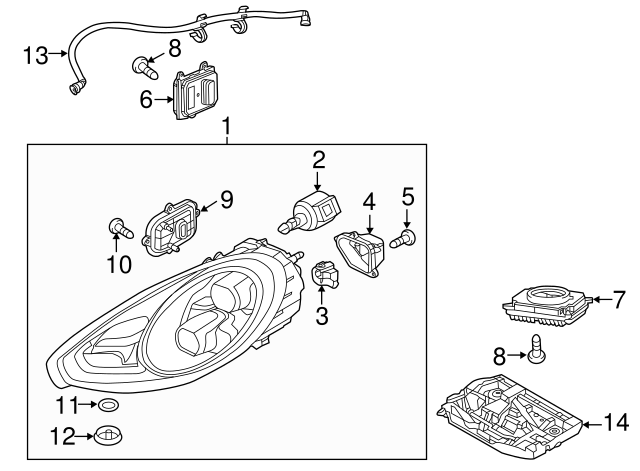 13
8
6
1
2
9
4
5
10
3
7
8
11
12
14