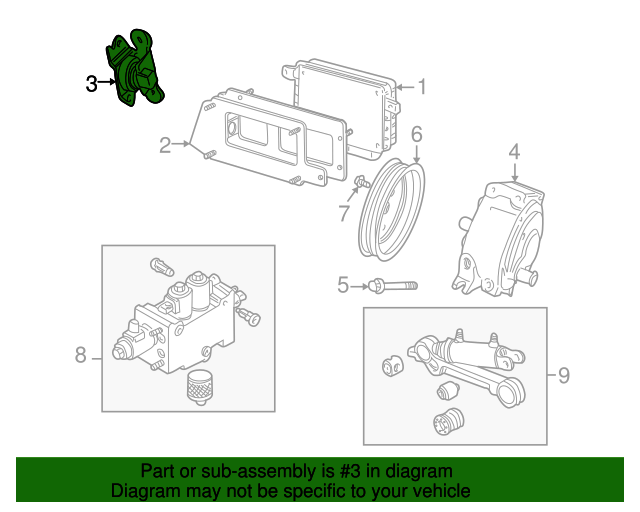 3
1
2
6
4
7
5
8
9
Part or sub-assembly is #3 in diagram
Diagram may not be specific to your vehicle