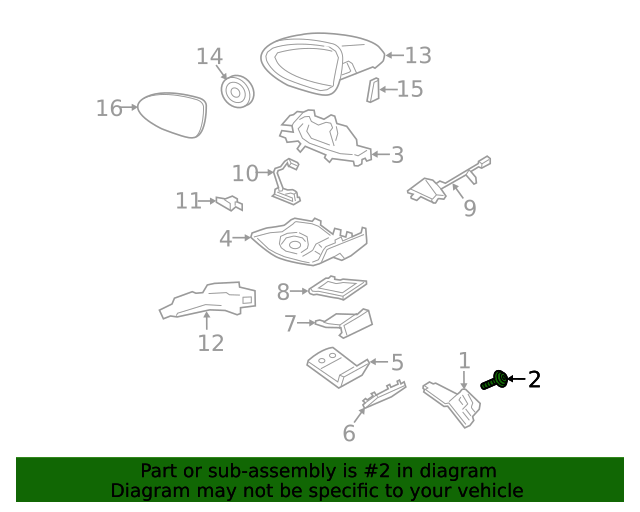 14
13
15
16
3
10
9
11
4
8
12
7
5
1
2
6

Part or sub-assembly is #2 in diagram
Diagram may not be specific to your vehicle