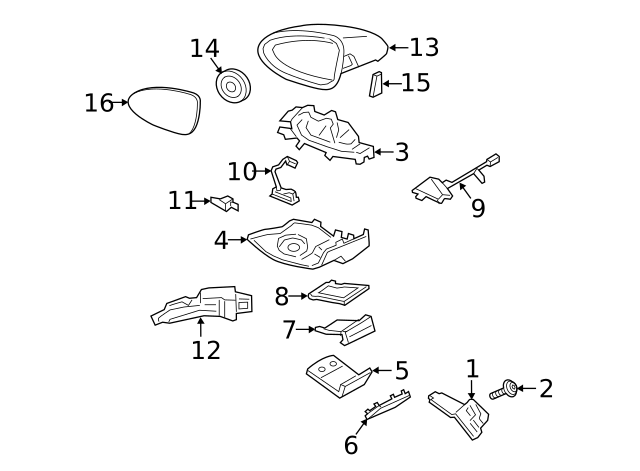 14
13
15
16
3
10
9
11
4
8
12
7
5
1
2
6