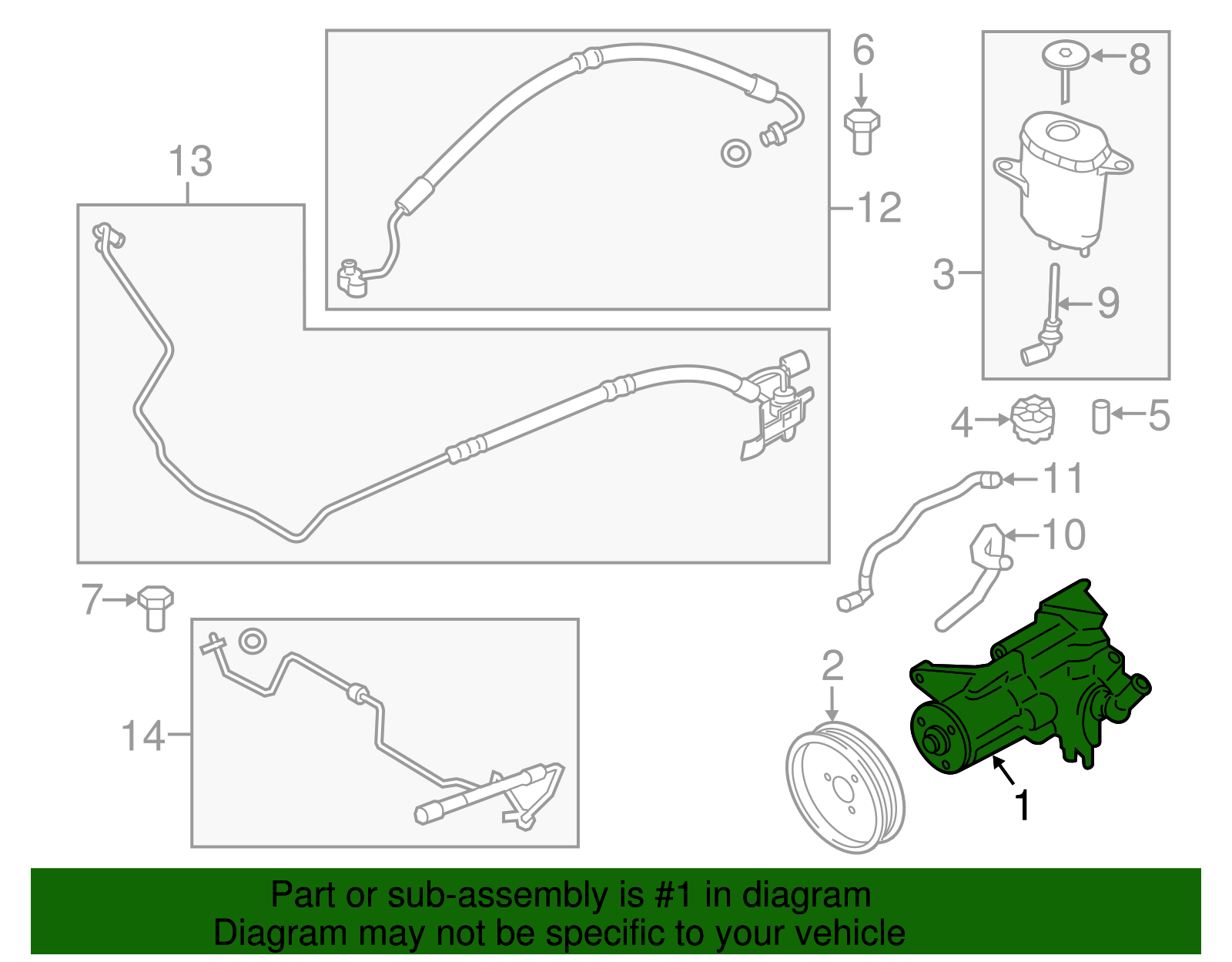 6
8
13
12
3
9
4
5
11
10
7
2
14
1

Part or sub-assembly is #1 in diagram
Diagram may not be specific to your vehicle