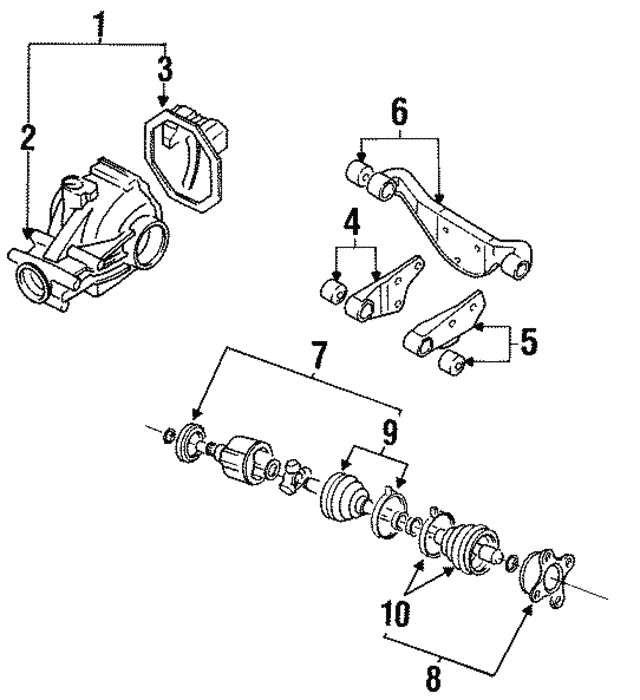 1
3
2
6
4
5
7
9
10
8