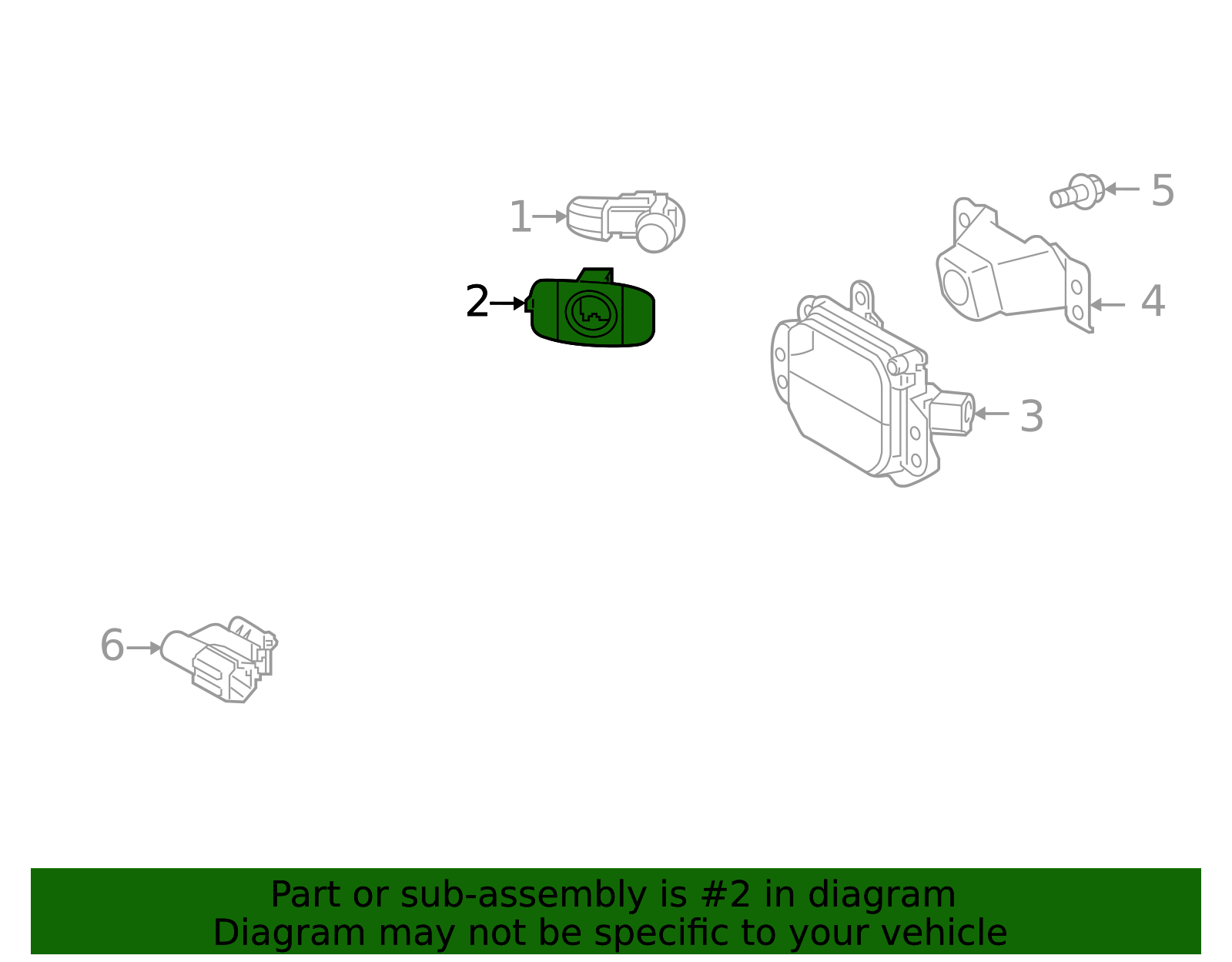 1
5
2
4
3
6

Part or sub-assembly is #2 in diagram
Diagram may not be specific to your vehicle