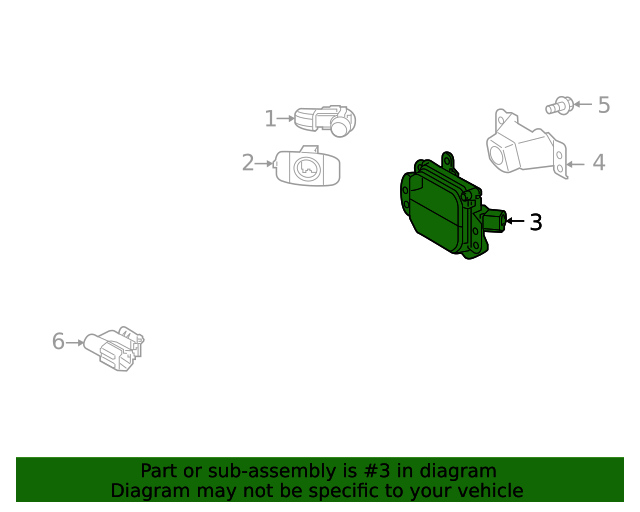 1
5
2
4
3
6

Part or sub-assembly is #3 in diagram
Diagram may not be specific to your vehicle