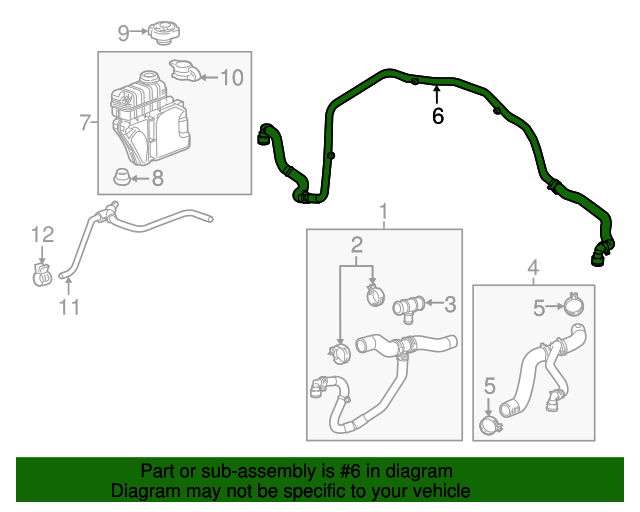 9
10
7
8
6
12
11
1
2
3
4
5
5

Part or sub-assembly is #6 in diagram
Diagram may not be specific to your vehicle