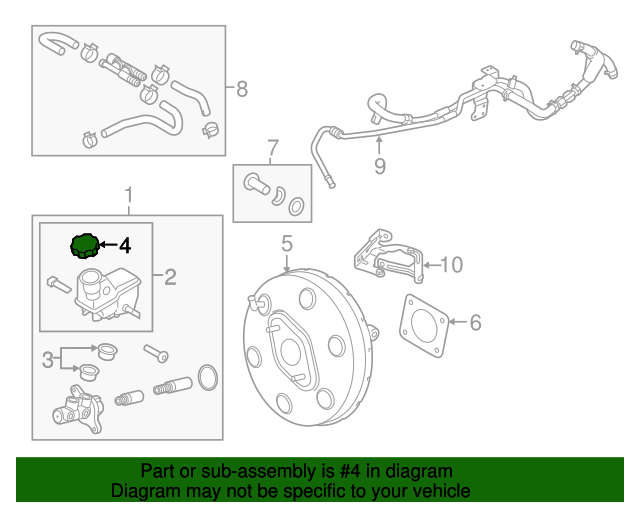 8
7
9
1
4
2
5
10
6
3

Part or sub-assembly is #4 in diagram
Diagram may not be specific to your vehicle