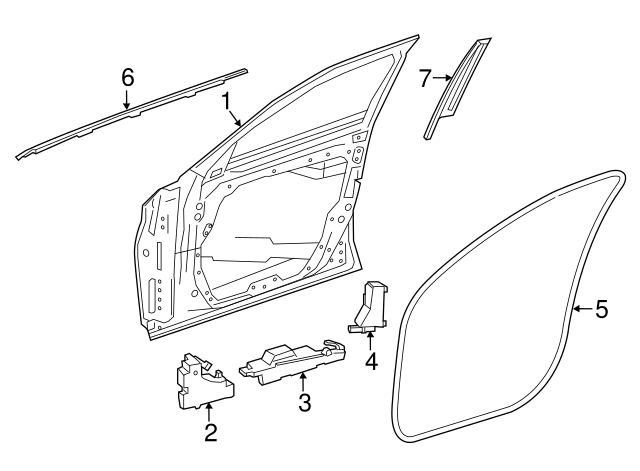 6
1
7
5
4
3
2