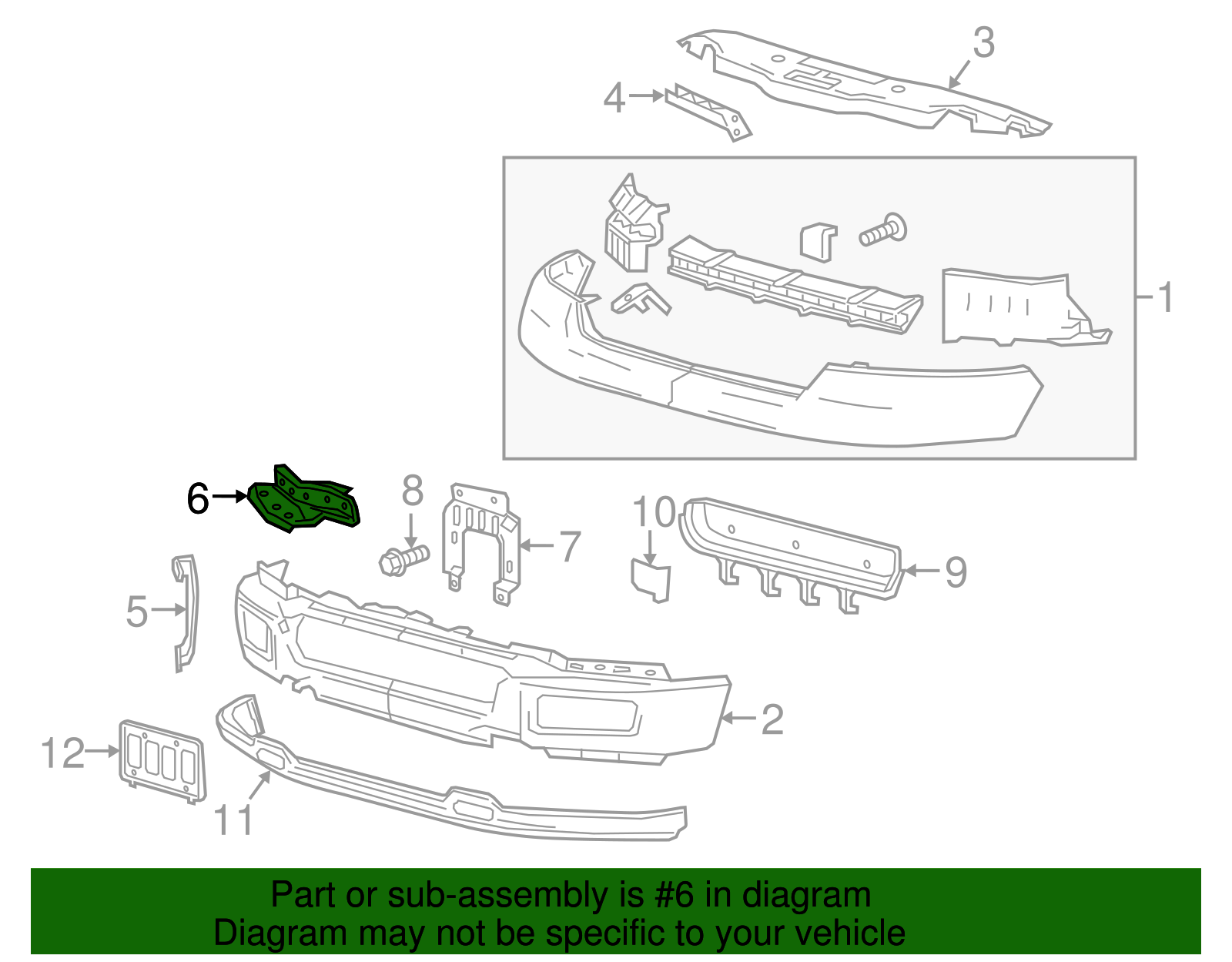 3
4
1
6
8
7
10
9
5
2
12
11

Part or sub-assembly is #6 in diagram
Diagram may not be specific to your vehicle