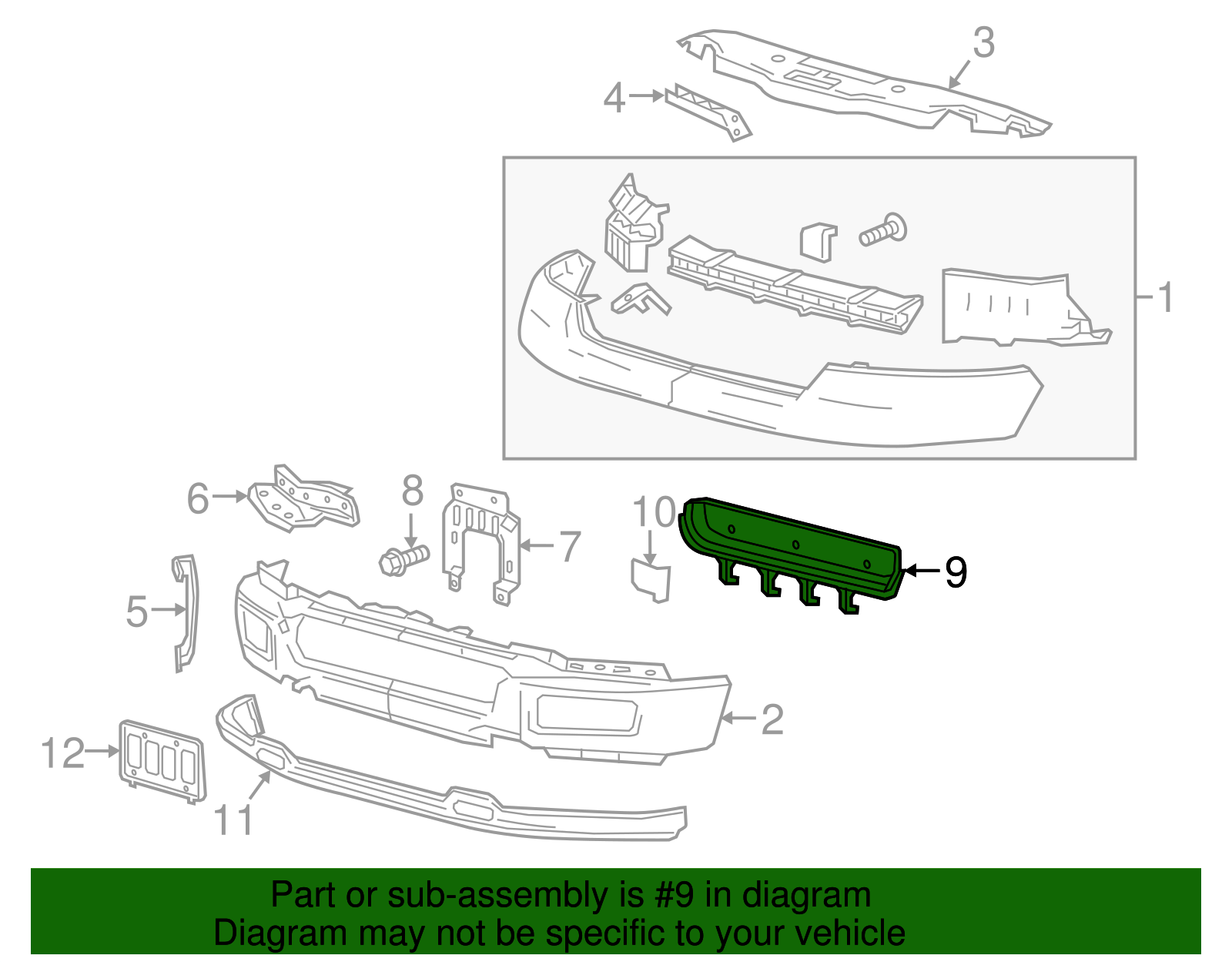 3
4
1
6
8
7
10
9
5
2
12
11

Part or sub-assembly is #9 in diagram
Diagram may not be specific to your vehicle