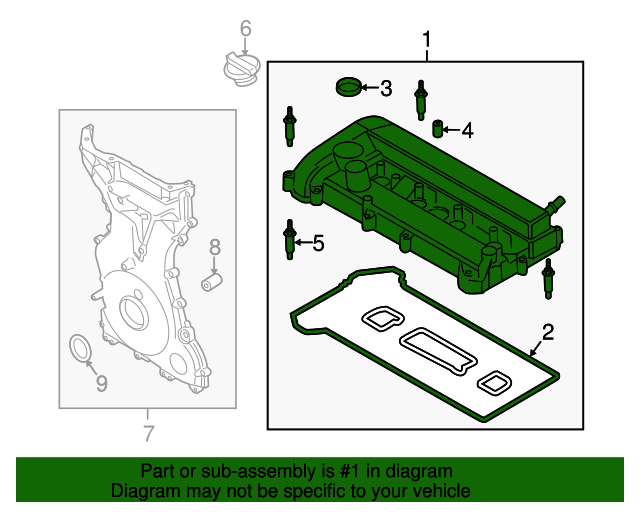 6
1
3
4
5
8
2
9
7

Part or sub-assembly is #1 in diagram
Diagram may not be specific to your vehicle