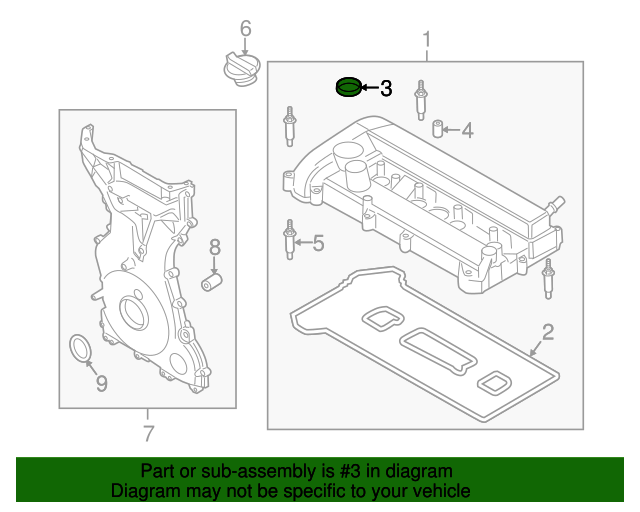 6
1
3
4
5
8
2
9
7

Part or sub-assembly is #3 in diagram
Diagram may not be specific to your vehicle