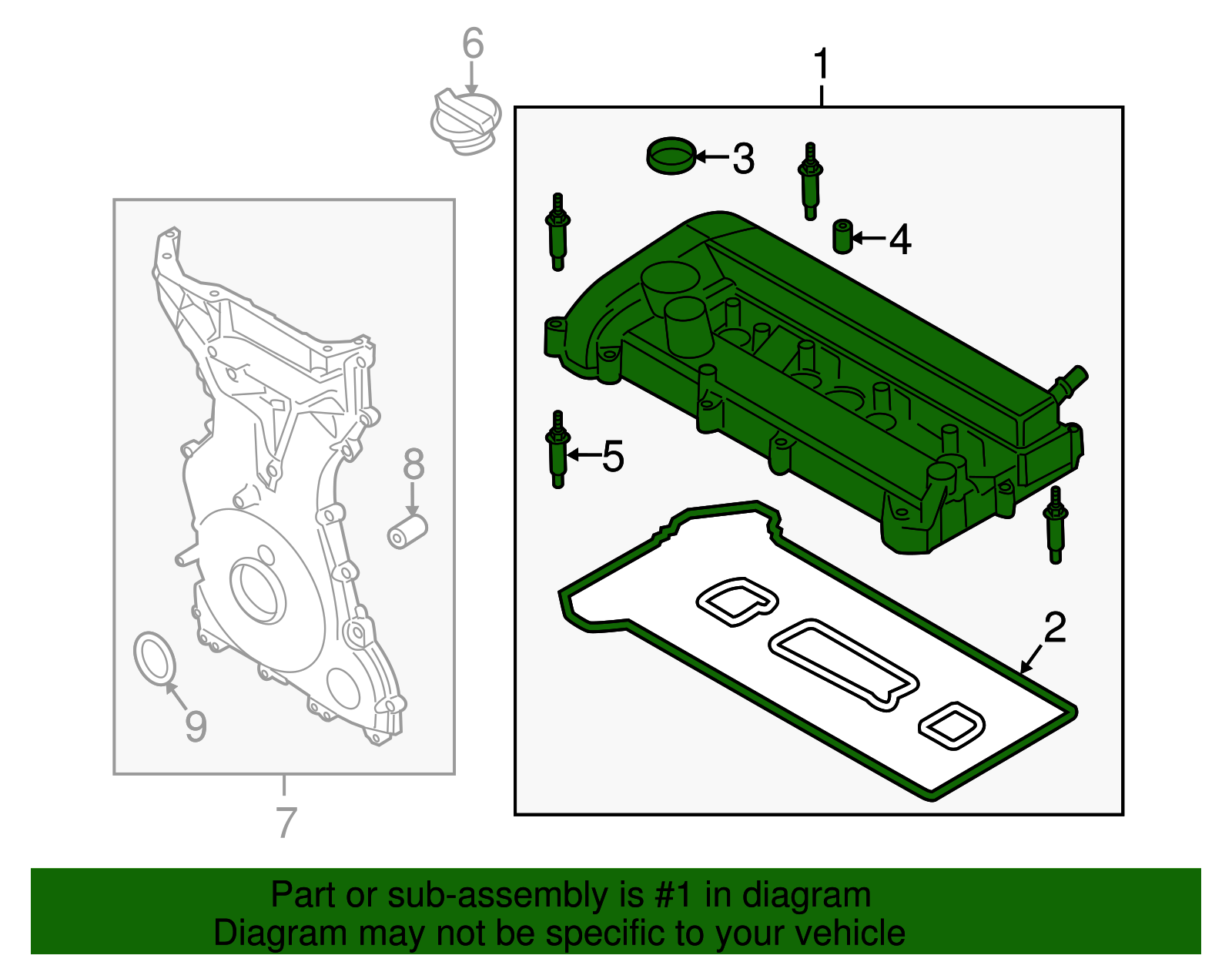 6
1
3
4
5
8
2
9
7
Part or sub-assembly is #1 in diagram
Diagram may not be specific to your vehicle