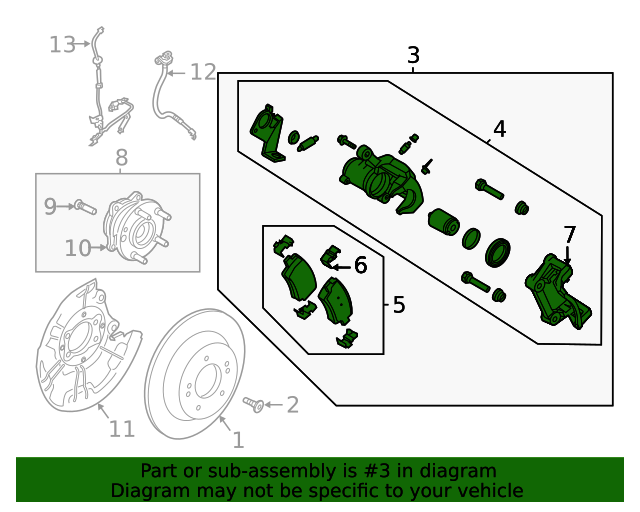 13
12
3
4
8
9
10
7
6
5
2
11
1

Part or sub-assembly is #3 in diagram
Diagram may not be specific to your vehicle