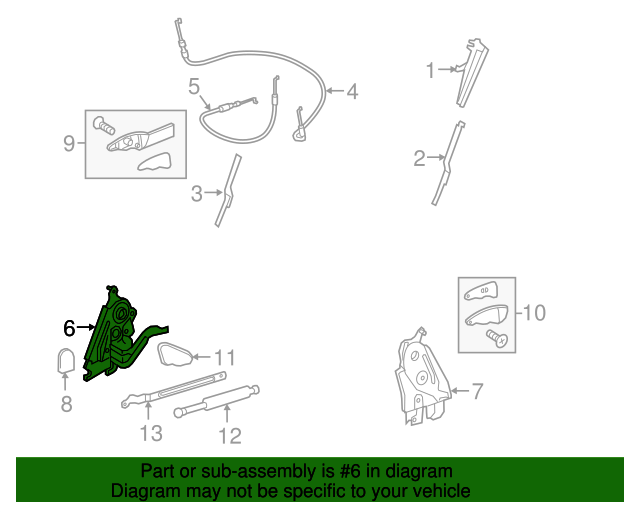 5
4
1
9
2
3
6
10
11
8
7
13
12

Part or sub-assembly is #6 in diagram
Diagram may not be specific to your vehicle