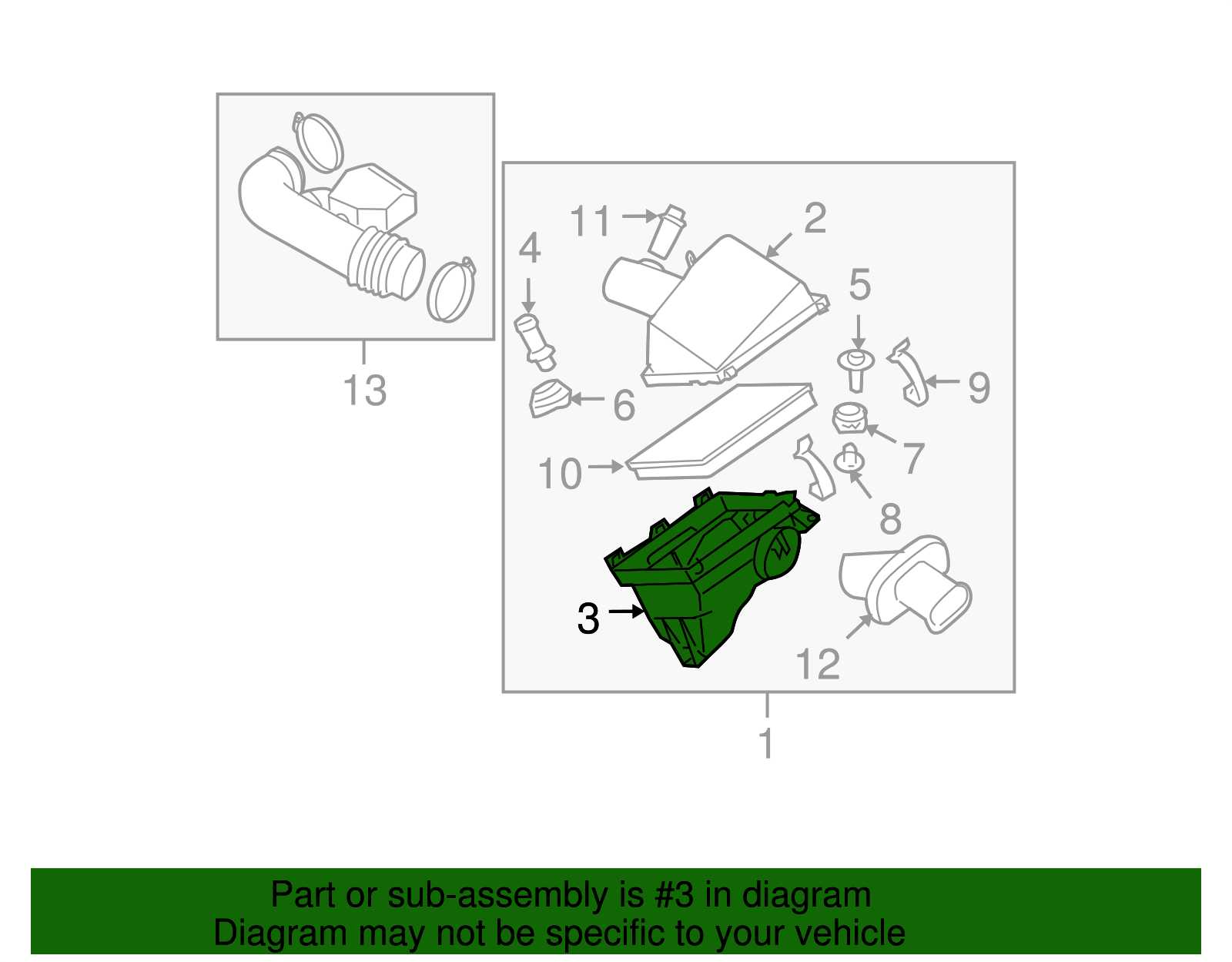 13

11
2
4
5
9
6
7
10
8
3
12

1

Part or sub-assembly is #3 in diagram
Diagram may not be specific to your vehicle