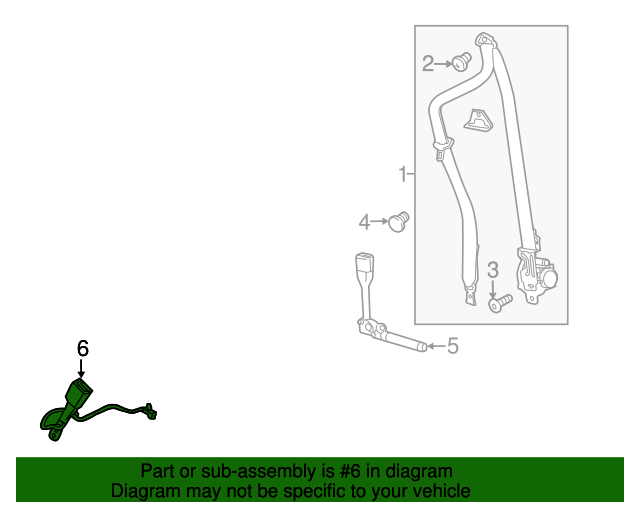 2
1
4
3
5
6

Part or sub-assembly is #6 in diagram
Diagram may not be specific to your vehicle