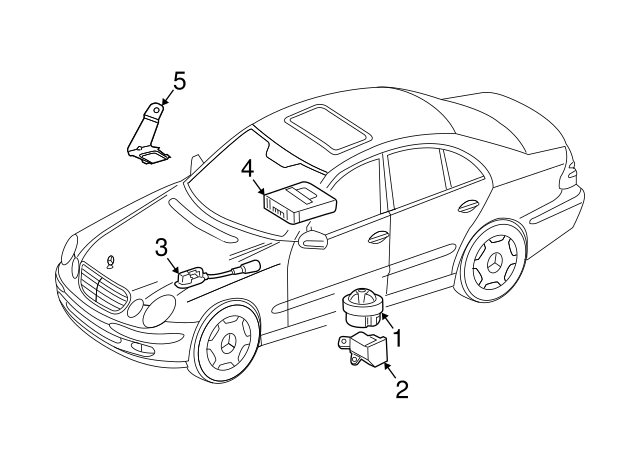 5
4
3
1
2