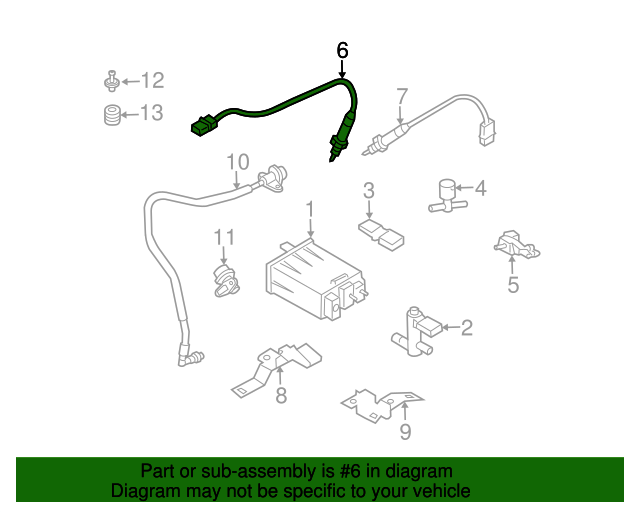 6
12
13
7
10
3
4
1
11
5
2
8
9

Part or sub-assembly is #6 in diagram
Diagram may not be specific to your vehicle