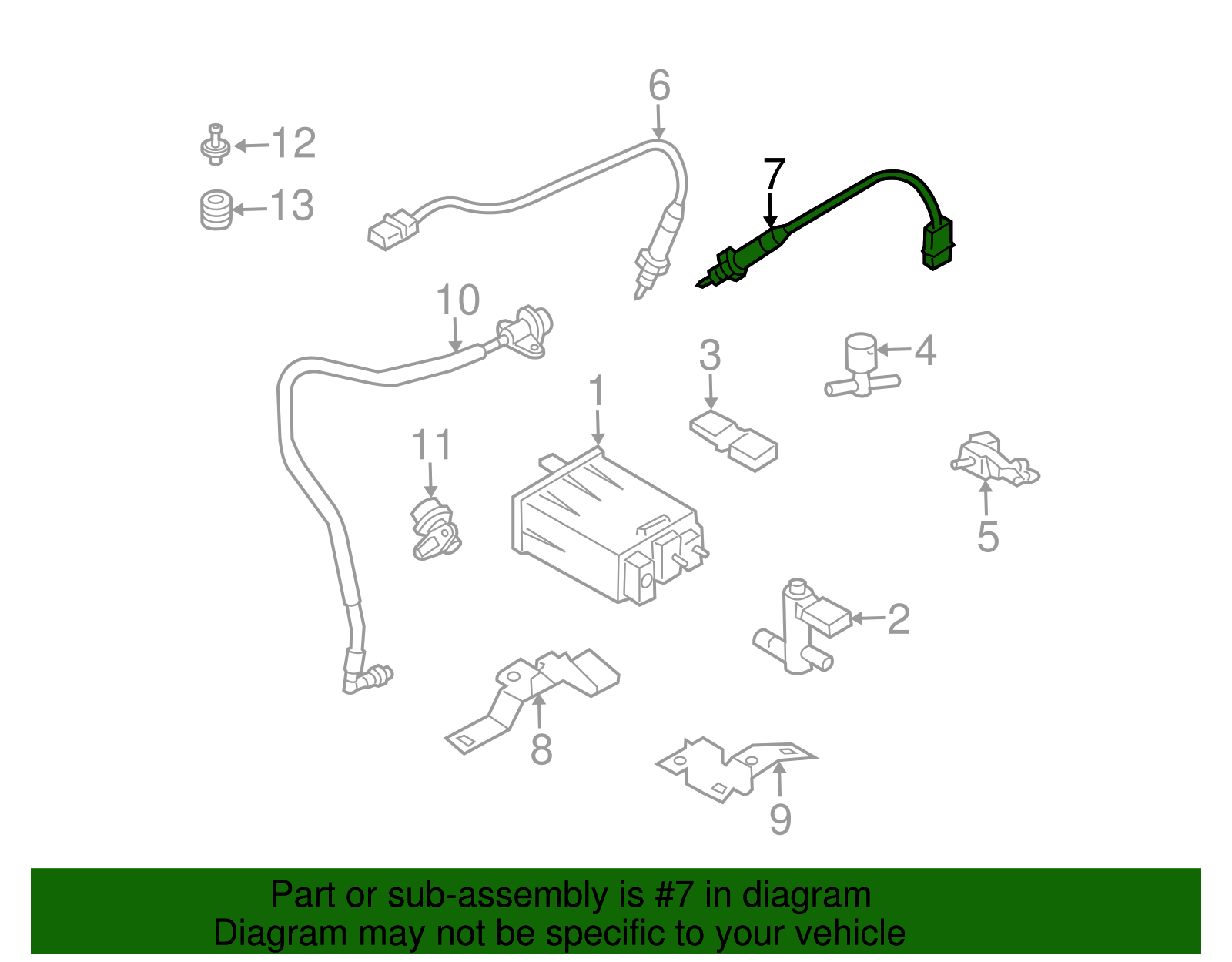 6
12
13
7
10
3
4
1
11
5
2
8
9

Part or sub-assembly is #7 in diagram
Diagram may not be specific to your vehicle