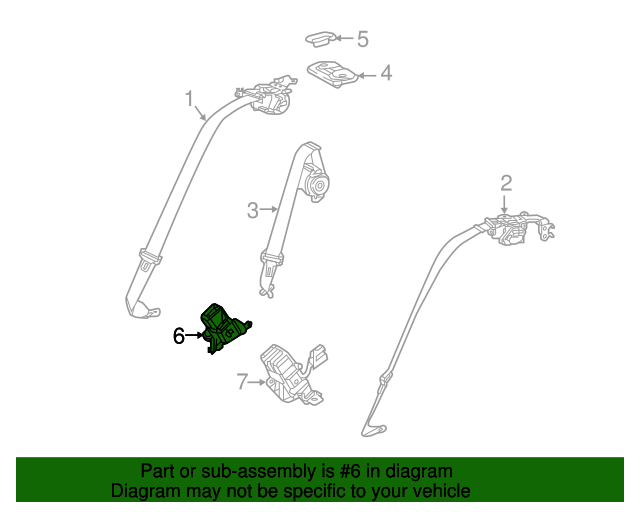 5
4
1
3
2
6
7

Part or sub-assembly is #6 in diagram
Diagram may not be specific to your vehicle