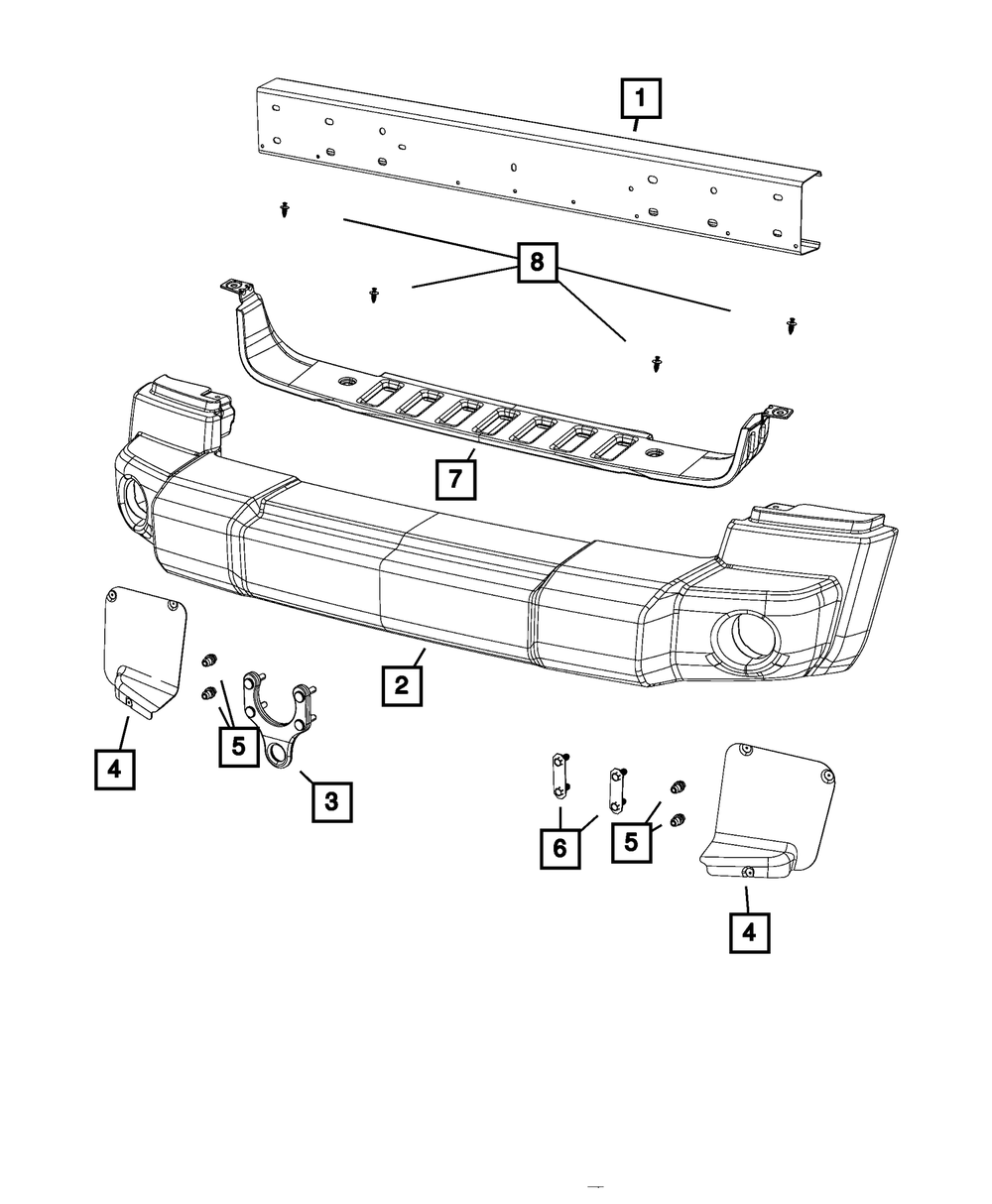 1
8
7
2
4
5
3
6
5
4