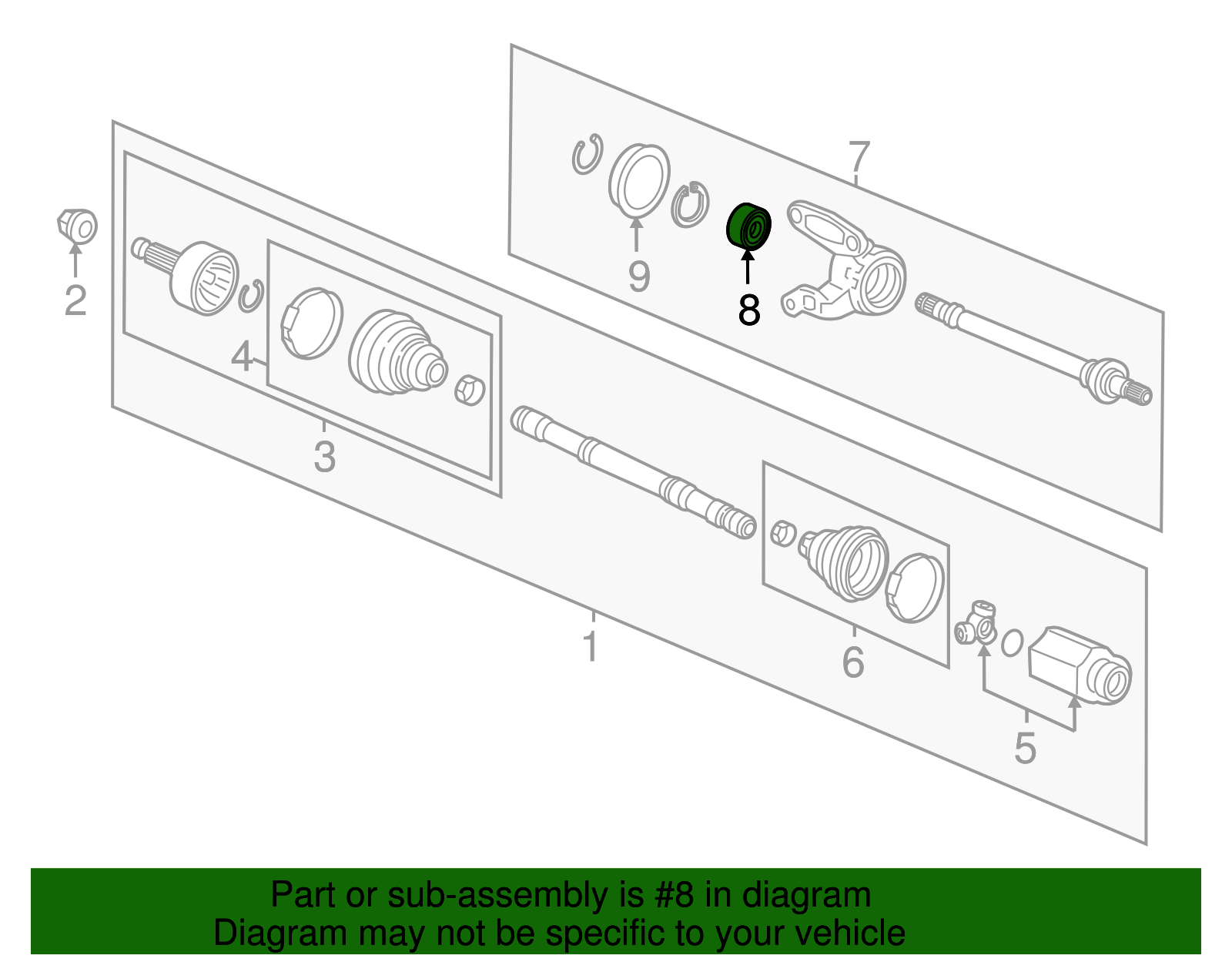 7

9

8

2

4

3

1

6

5

Part or sub-assembly is #8 in diagram
Diagram may not be specific to your vehicle