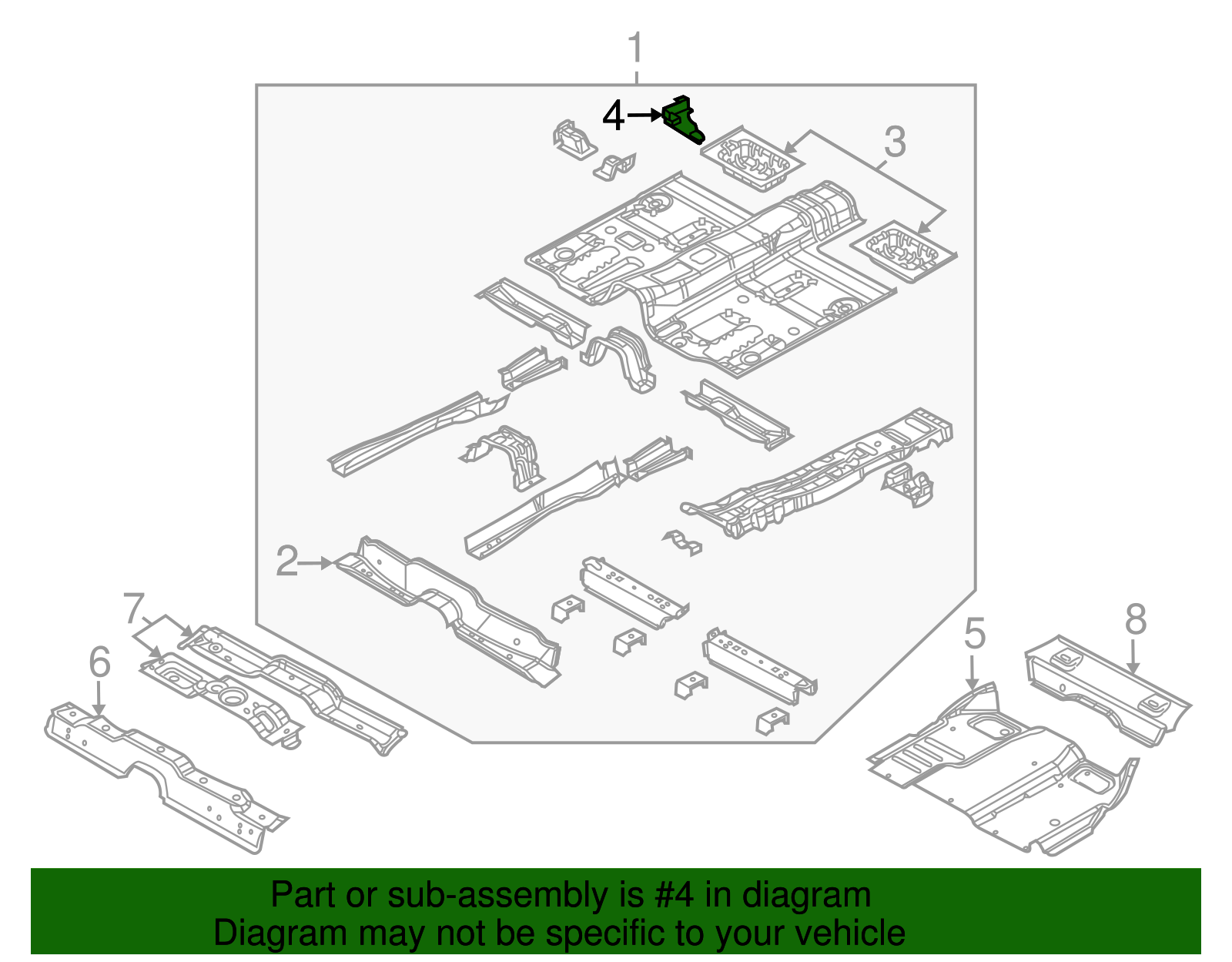 1
4
3
2
7
6
5
8

Part or sub-assembly is #4 in diagram
Diagram may not be specific to your vehicle