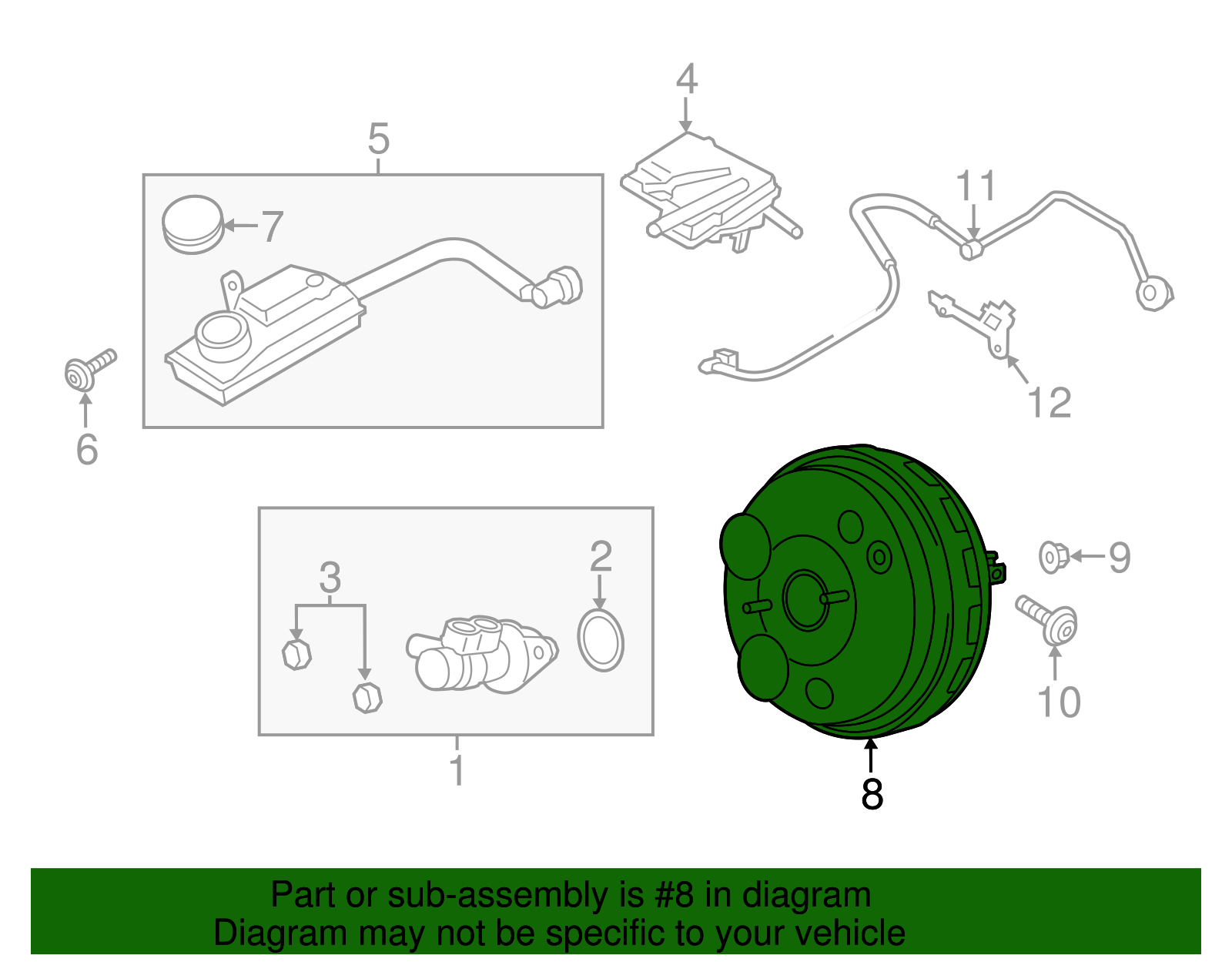 4
5
11
7
6
12
3
2
9
10
1
8

Part or sub-assembly is #8 in diagram
Diagram may not be specific to your vehicle