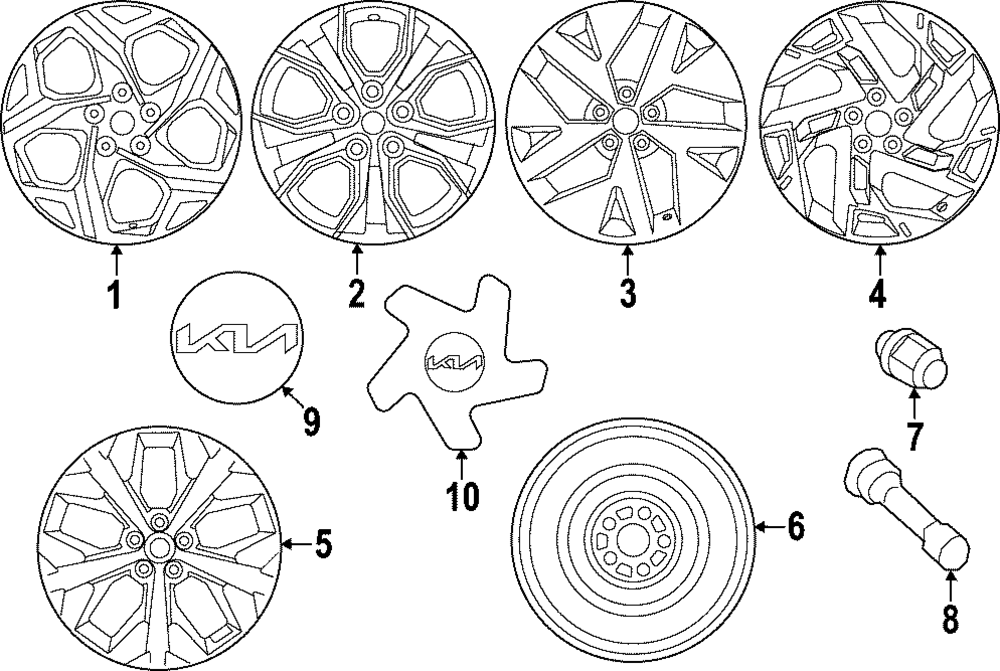 1
2
3
4
KIA
9
KIA
10
7
5
6
8