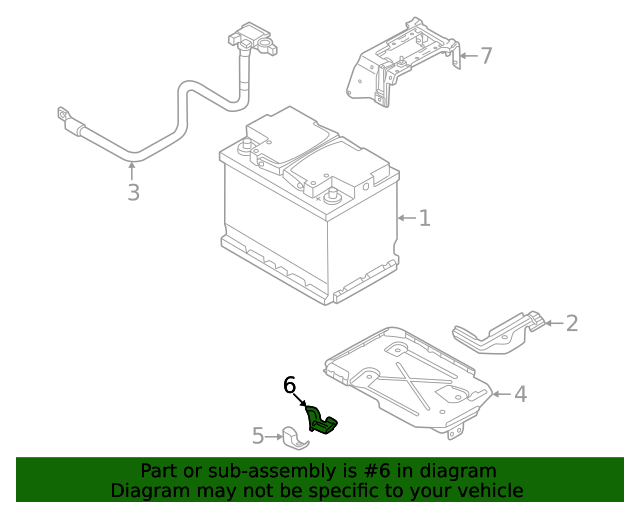 7

3

1

2

6

4

5

Part or sub-assembly is #6 in diagram
Diagram may not be specific to your vehicle