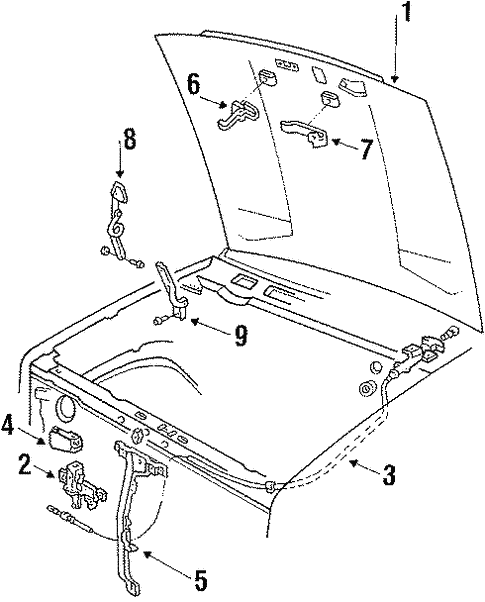 1
6
7
8
9
4
2
3
5