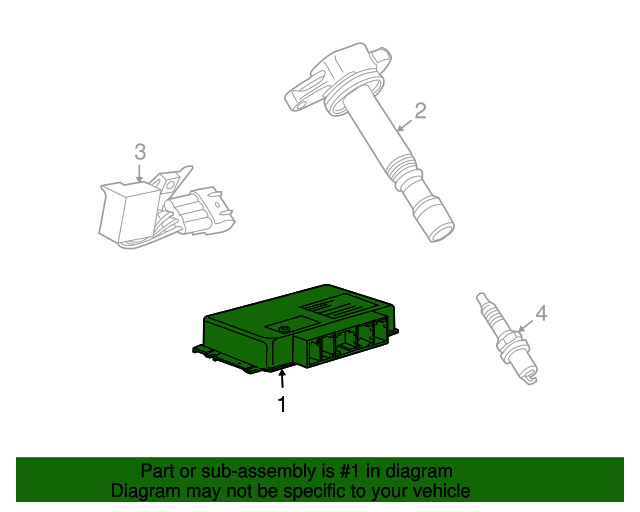 2

3

4

1

Part or sub-assembly is #1 in diagram
Diagram may not be specific to your vehicle