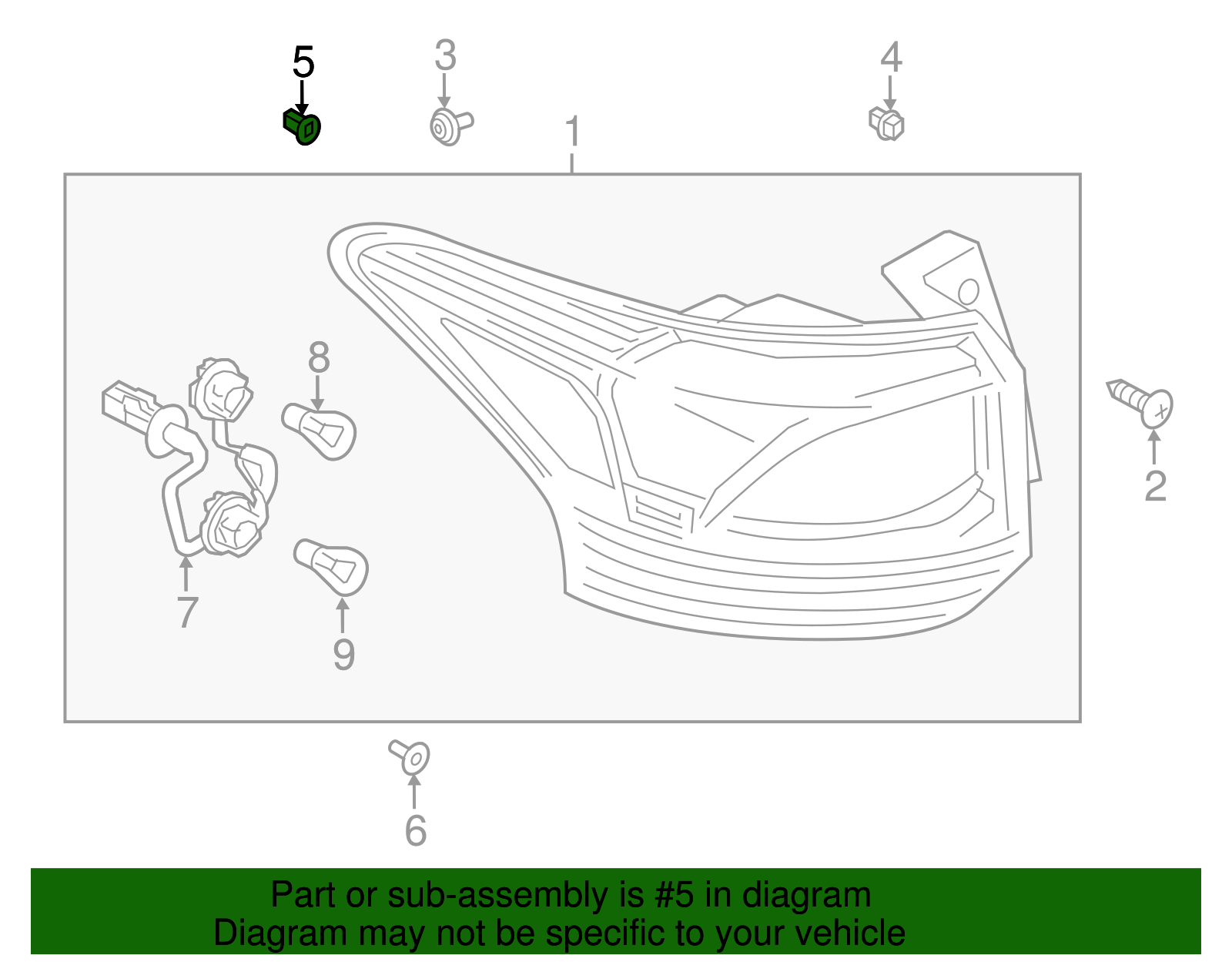 5
3
4
1
8
2
7
9
6

Part or sub-assembly is #5 in diagram
Diagram may not be specific to your vehicle