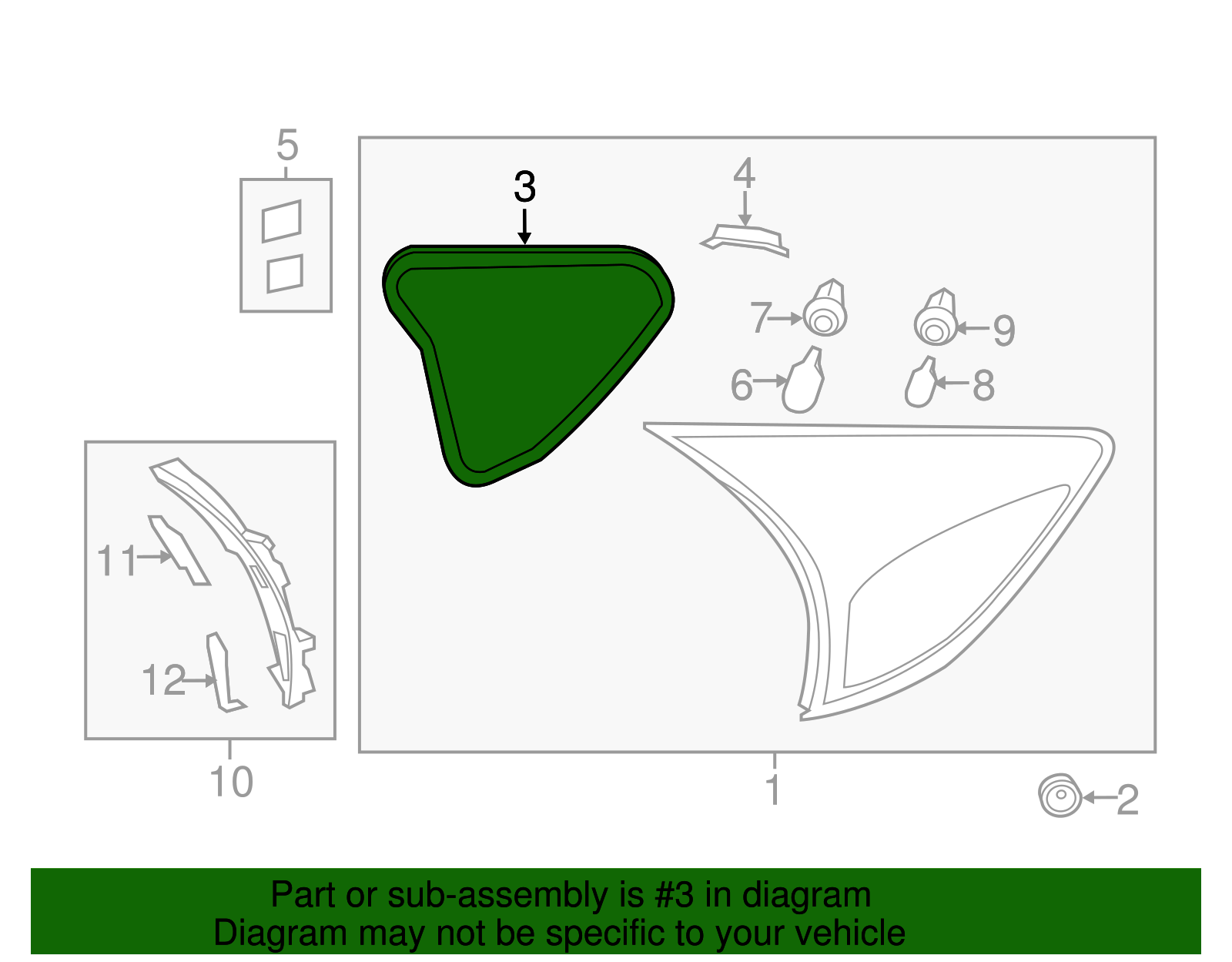 5
3
4
7
9
6
8
11
12
10
1
2

Part or sub-assembly is #3 in diagram
Diagram may not be specific to your vehicle