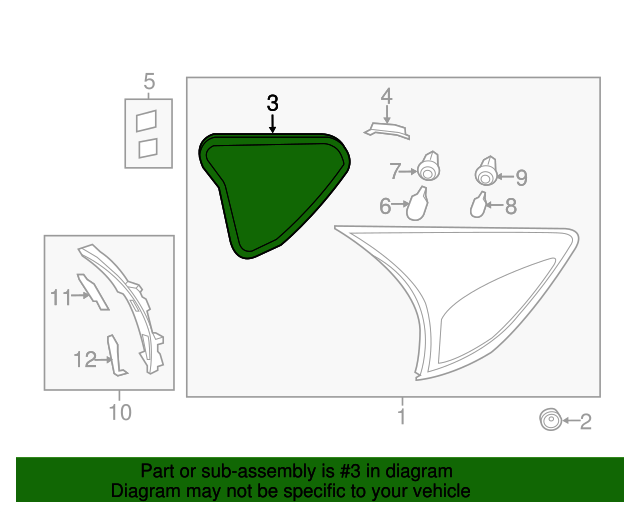 5

3

4

7

9

6

8

11

12

10

1

2

Part or sub-assembly is #3 in diagram
Diagram may not be specific to your vehicle