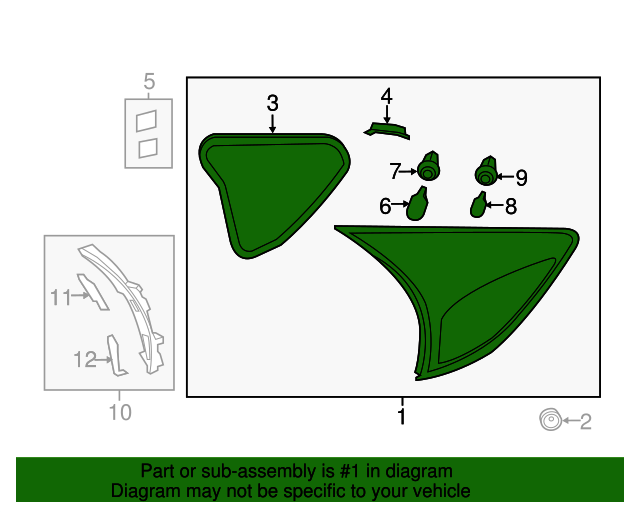 5
3
4
7
9
6
8
11
12
10
1
2

Part or sub-assembly is #1 in diagram
Diagram may not be specific to your vehicle