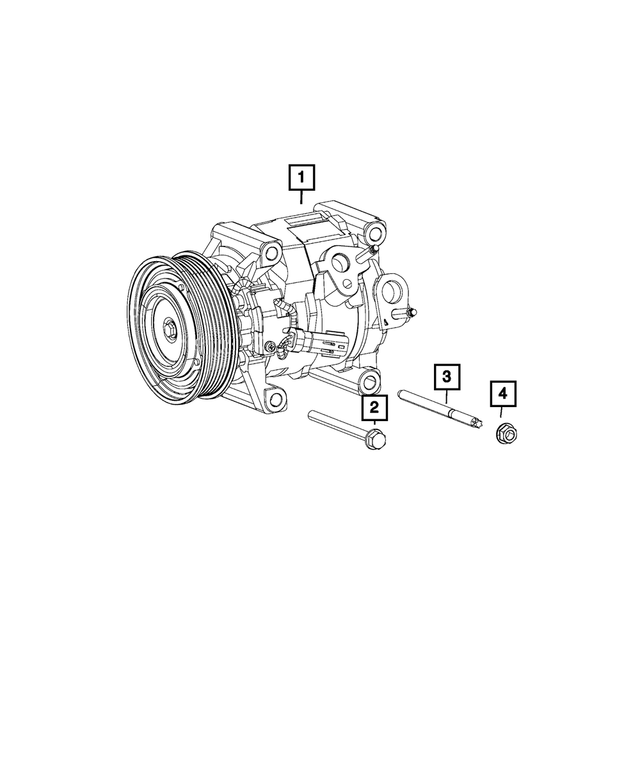 1

2

3

4