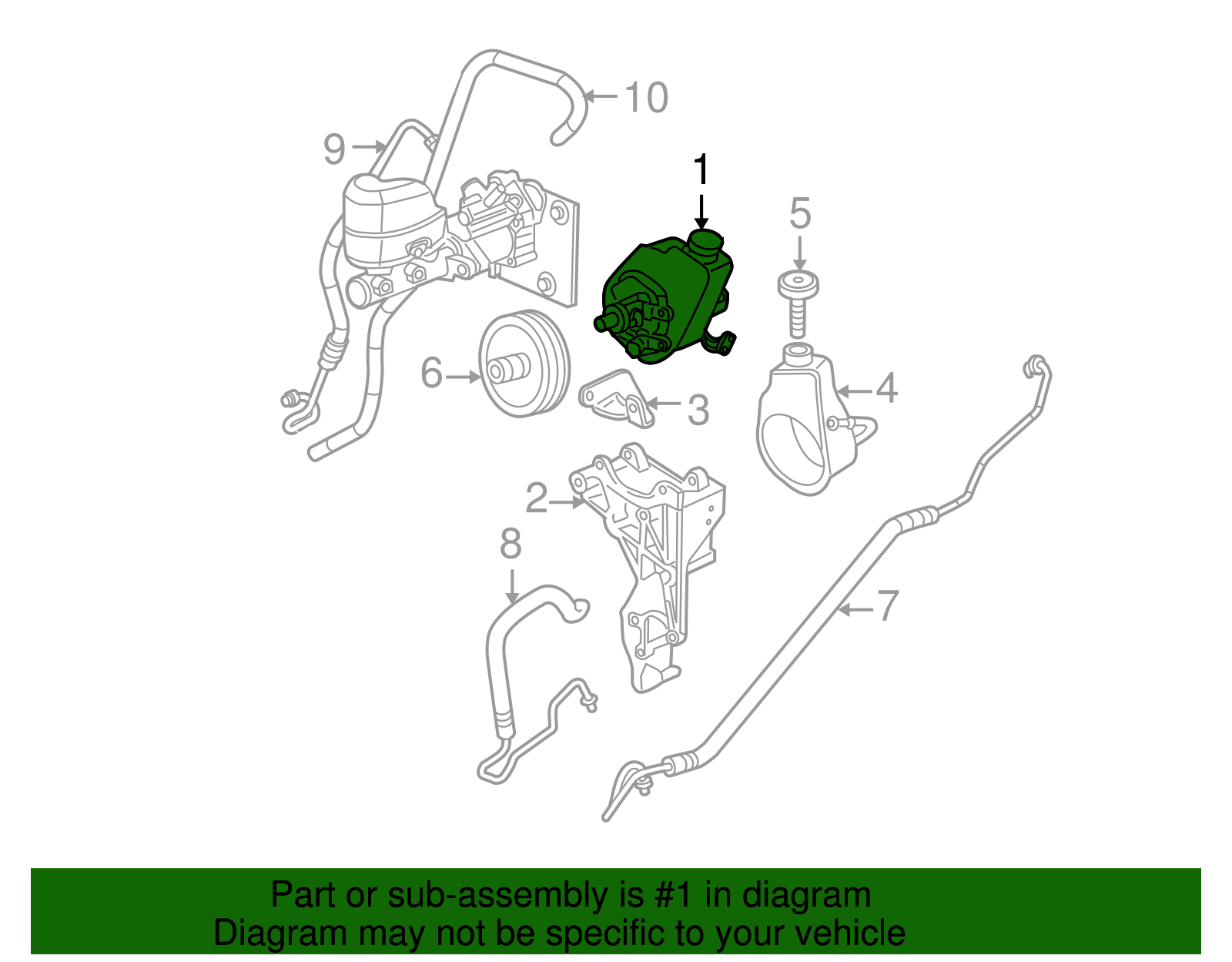 10
9
1
5
6
3
4
2
8
7

Part or sub-assembly is #1 in diagram
Diagram may not be specific to your vehicle