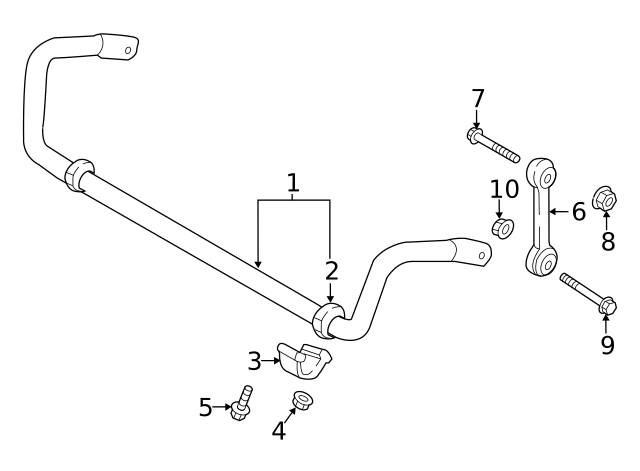 7
1
10
6
8
2
9
3
5
4