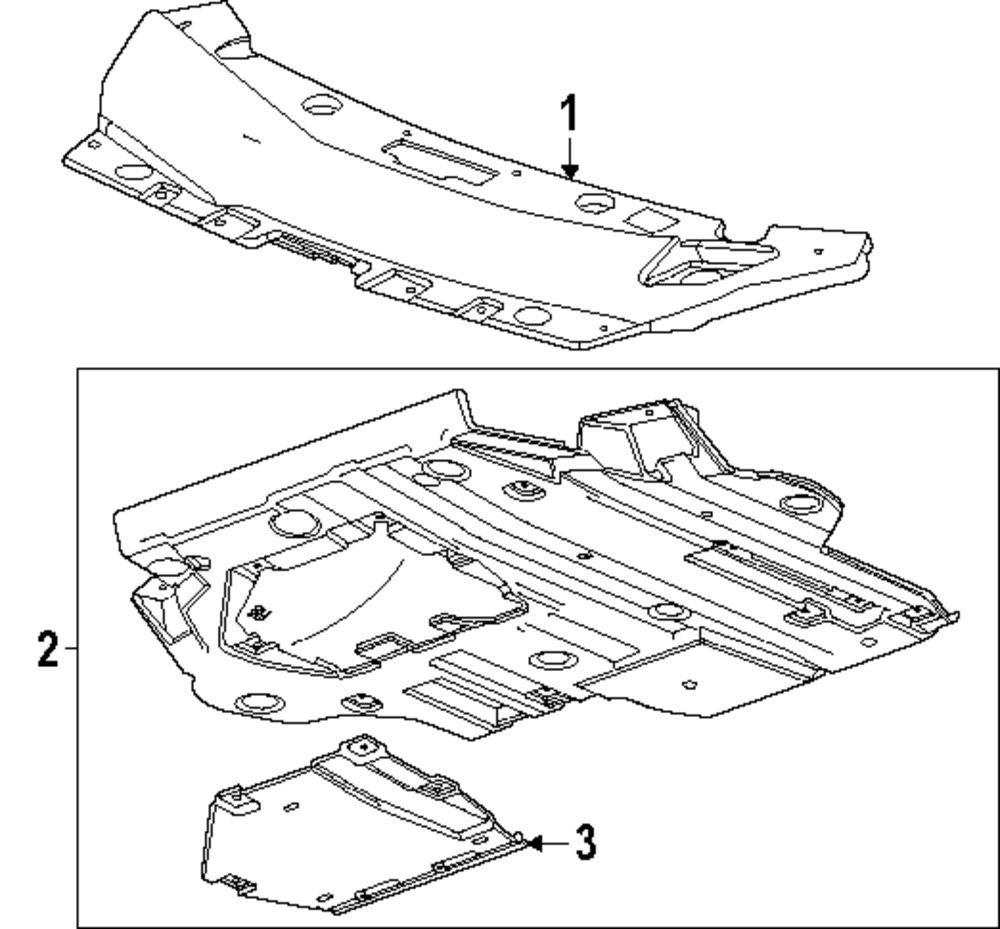 1

2

3