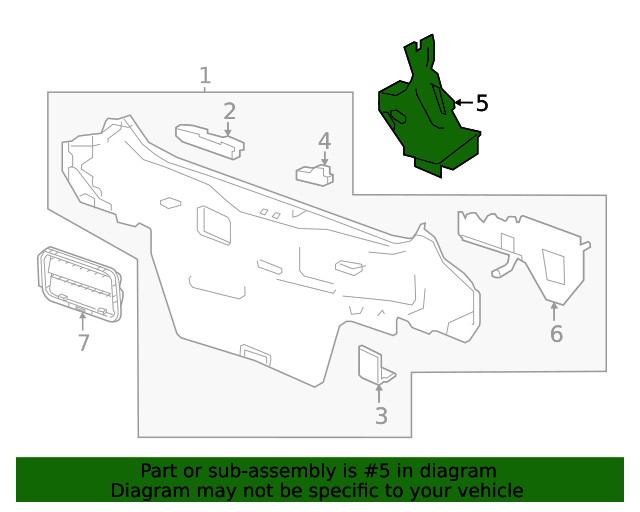 1
2
4
5
6
7
3

Part or sub-assembly is #5 in diagram
Diagram may not be specific to your vehicle