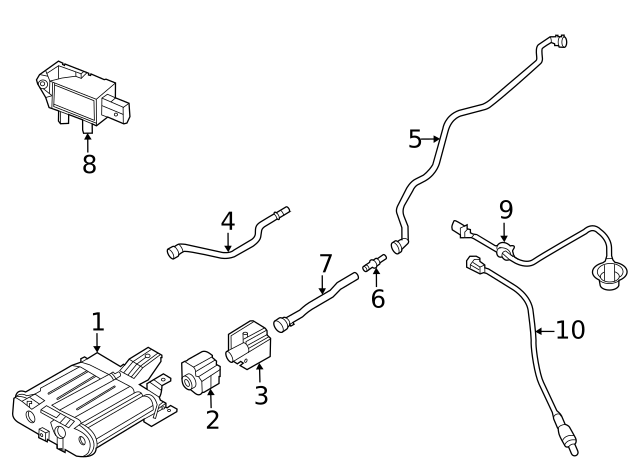 8
5
4
9
7
6
1
10
3
2