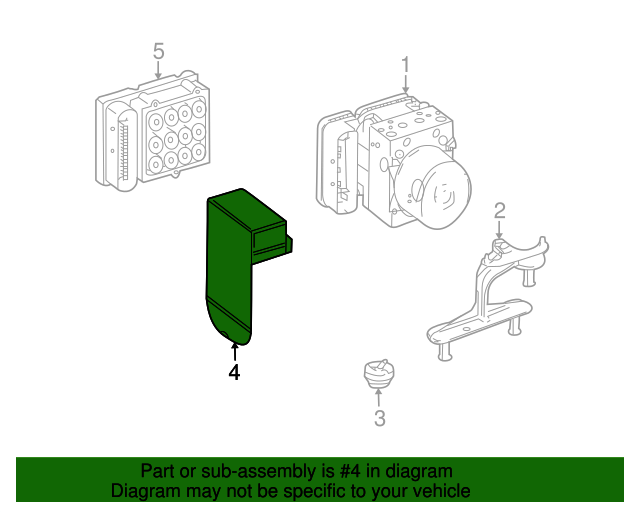 5

1

2

4

3

Part or sub-assembly is #4 in diagram
Diagram may not be specific to your vehicle