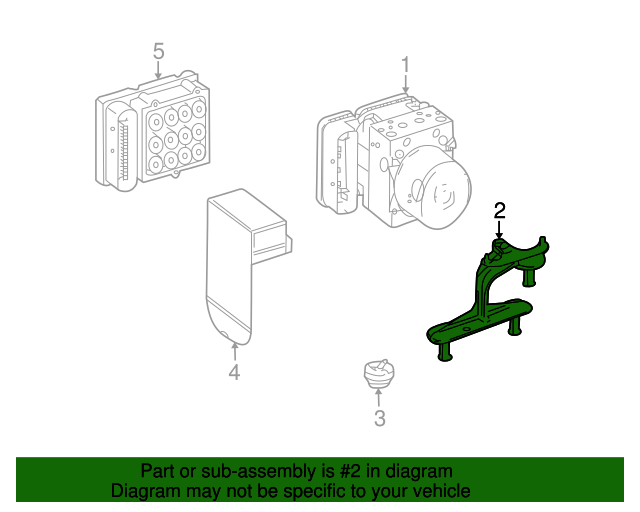 5

1

2

4

3

Part or sub-assembly is #2 in diagram
Diagram may not be specific to your vehicle