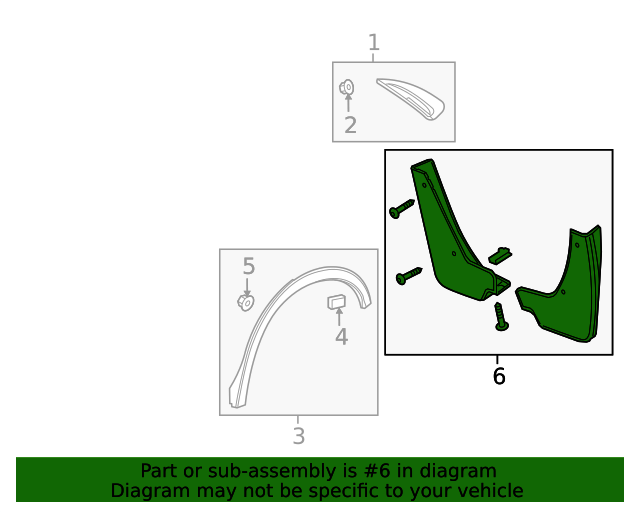 1
2
5
4
3
6

Part or sub-assembly is #6 in diagram
Diagram may not be specific to your vehicle